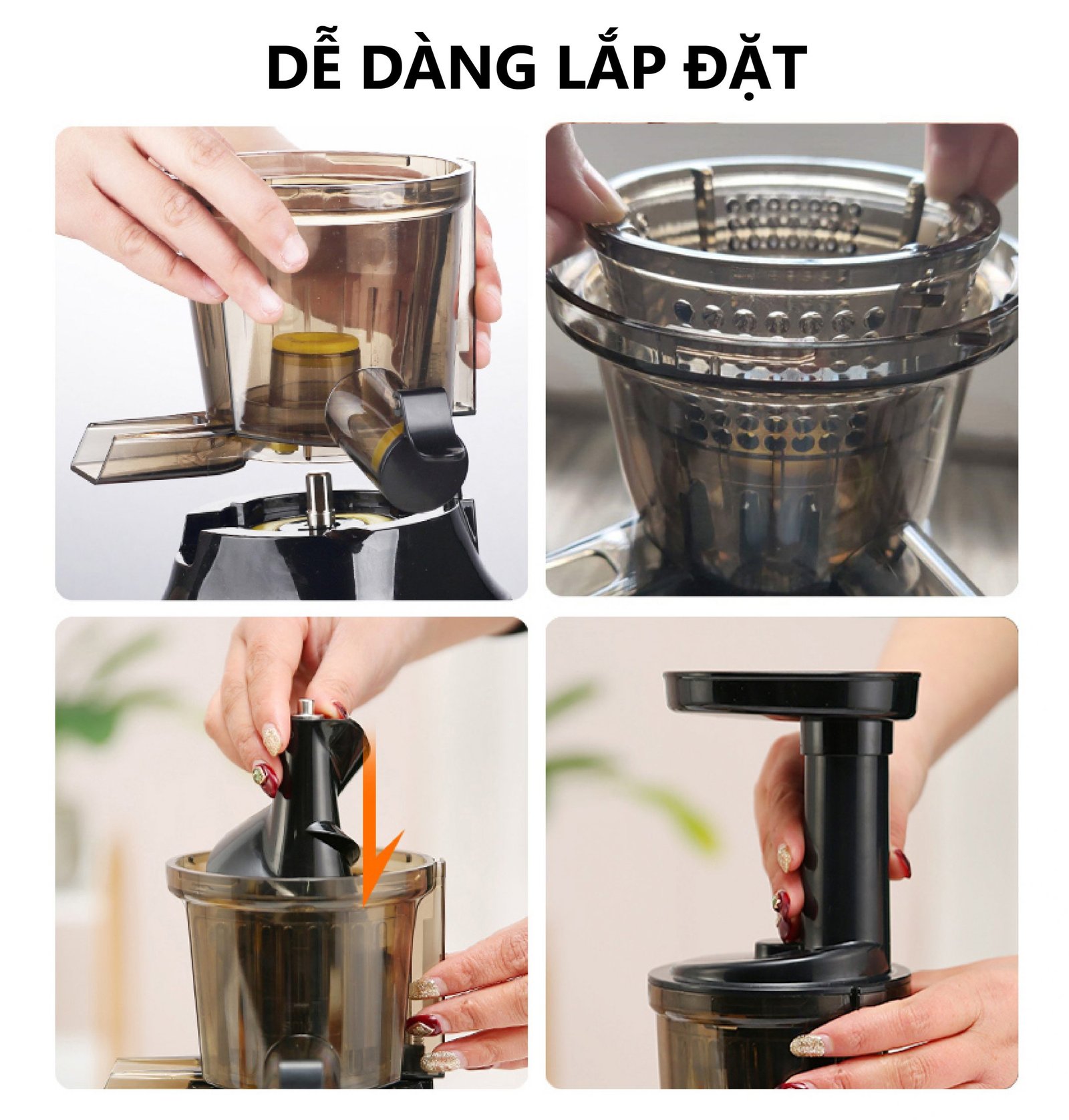 DỄ DÀNG LẮP ĐẶT